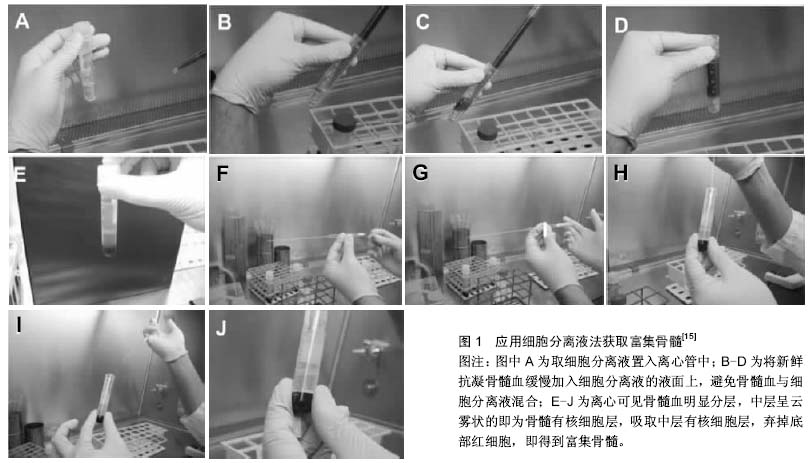 A

B

C

D

E

F

G

H

I

J

图 1　应用细胞分离液法获取富集骨髓$^{[15]}$

图注：图中 A 为取细胞分离液置入离心管中；B-D 为将新鲜抗凝骨髓血缓慢加入细胞分离液的液面上，避免骨髓血与细胞分离液混合；E-J 为离心可见骨髓血明显分层，中层呈云雾状的即为骨髓有核细胞层，吸取中层有核细胞层，弃掉底部红细胞，即得到富集骨髓。