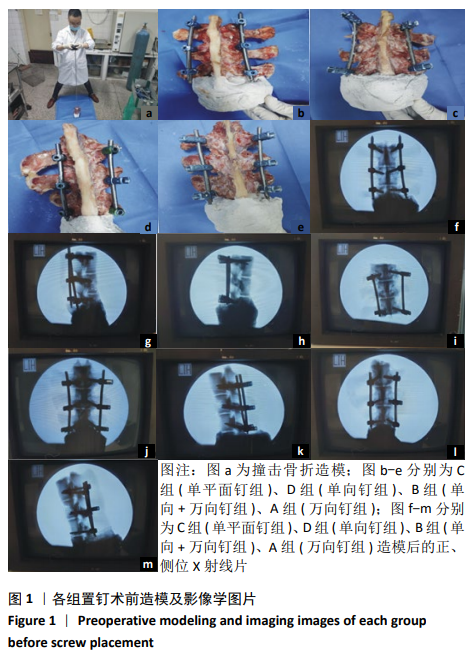 a
b
c
d
e
f
g
h
i
j
k
l
m

图注：图 a 为撞击骨折造模；图 b-e 分别为 C 组 ( 单平面钉组 )、D 组 ( 单向钉组 )、B 组 ( 单向 + 万向钉组 )、A 组 ( 万向钉组 )；图 f-m 分别为 C 组 ( 单平面钉组 )、D 组 ( 单向钉组 )、B 组 ( 单向 + 万向钉组 )、A 组 ( 万向钉组 ) 造模后的正、侧位 X 射线片

图 1 ｜各组置钉术前造模及影像学图片
Figure 1 ｜ Preoperative modeling and imaging images of each group before screw placement